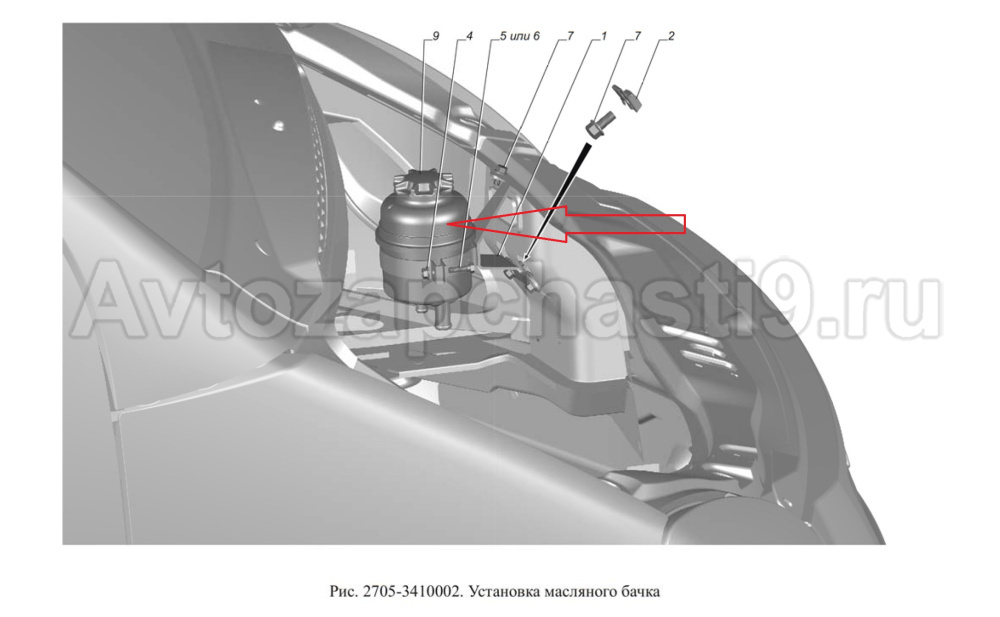 9
4
5 или 6
7
1
7
2

Avtozapchasti9.ru

Рис. 2705-3410002. Установка масляного бачка