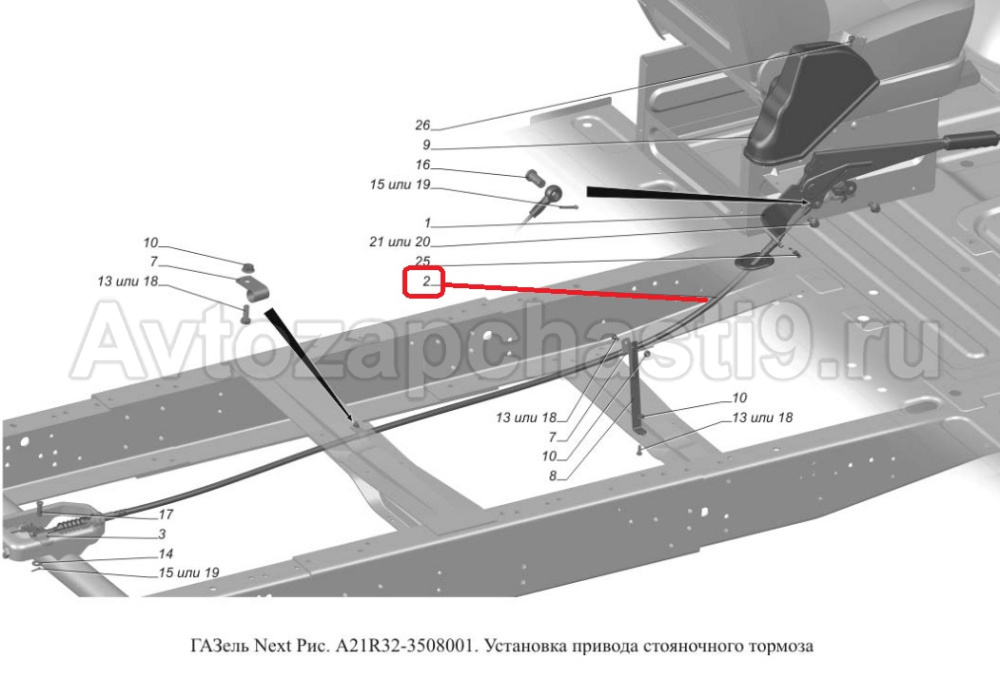 26
9
16
15 или 19
1
21 или 20
25
2
10
7
13 или 18
Avtozapchasti9.ru
13 или 18
7
10
8
10
13 или 18
17
3
14
15 или 19

ГАЗель Next Рис. A21R32-3508001. Установка привода стояночного тормоза