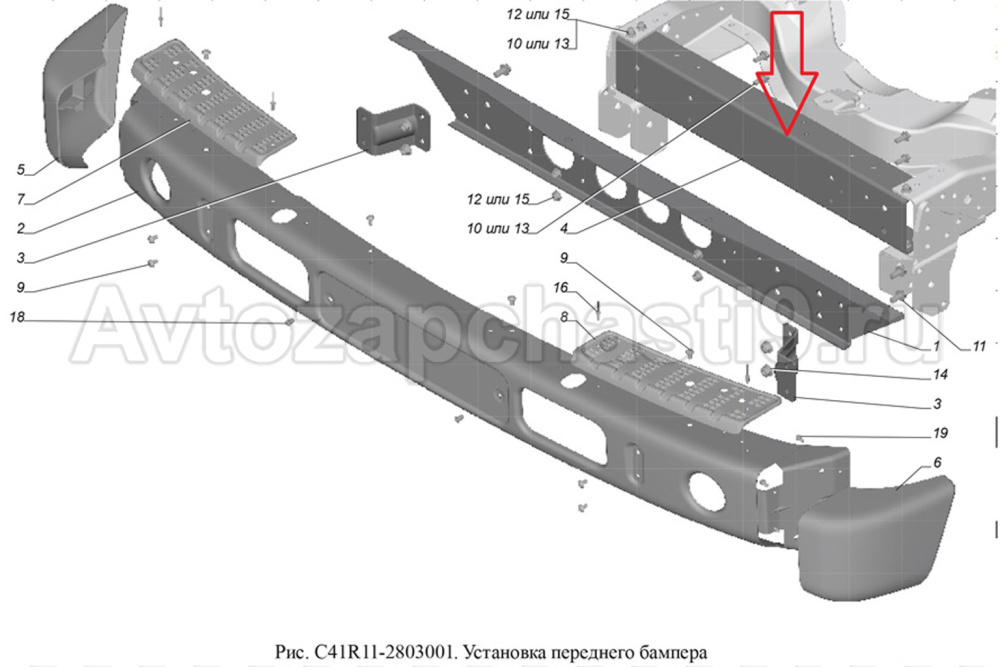 12 или 15
10 или 13
5
7
2
3
9
18
12 или 15
10 или 13
4
9
16
8
1
11
14
3
19
6
Avtozapchasti9.ru
Рис. C41R11-2803001. Установка переднего бампера