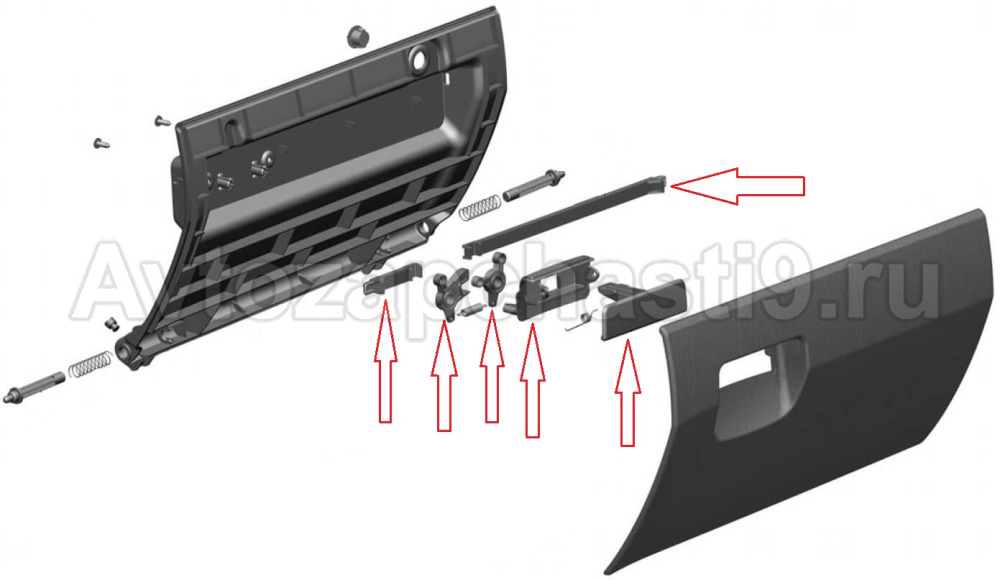 Avtozapchasti9.ru