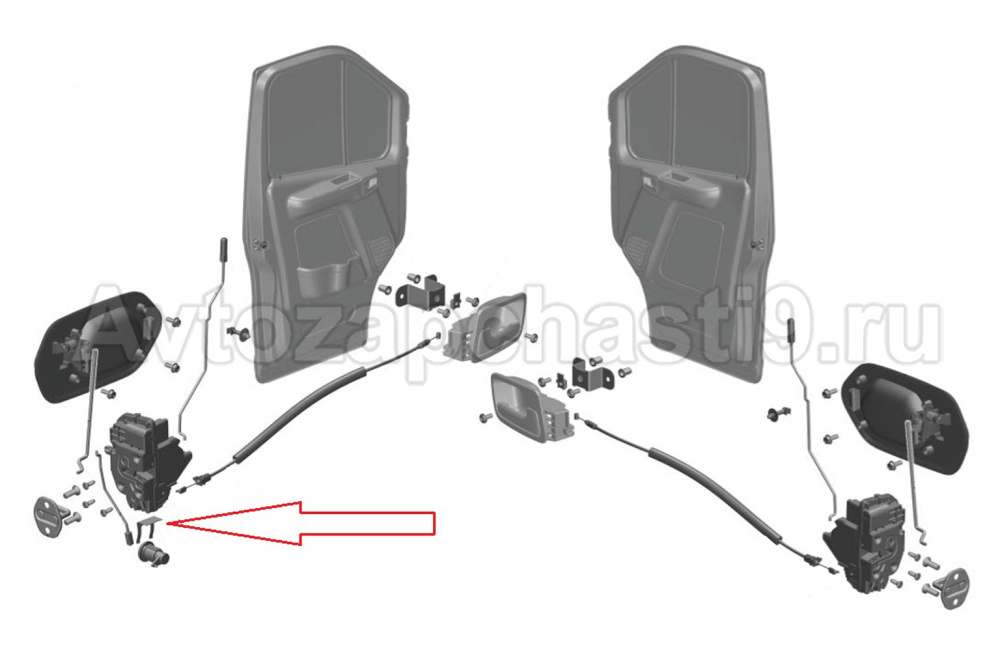 Avtozapchasti9.ru