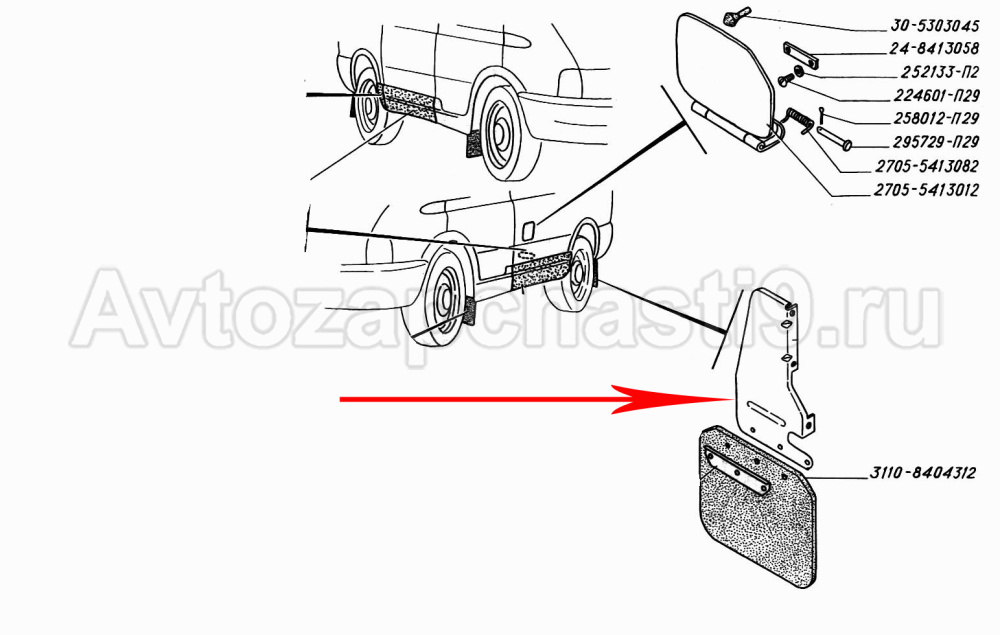 30-5303045
24-8413058
252133-П2
224601-П29
258012-П29
295729-П29
2705-5413082
2705-5413012
Avtozapchasti9.ru
3110-8404312