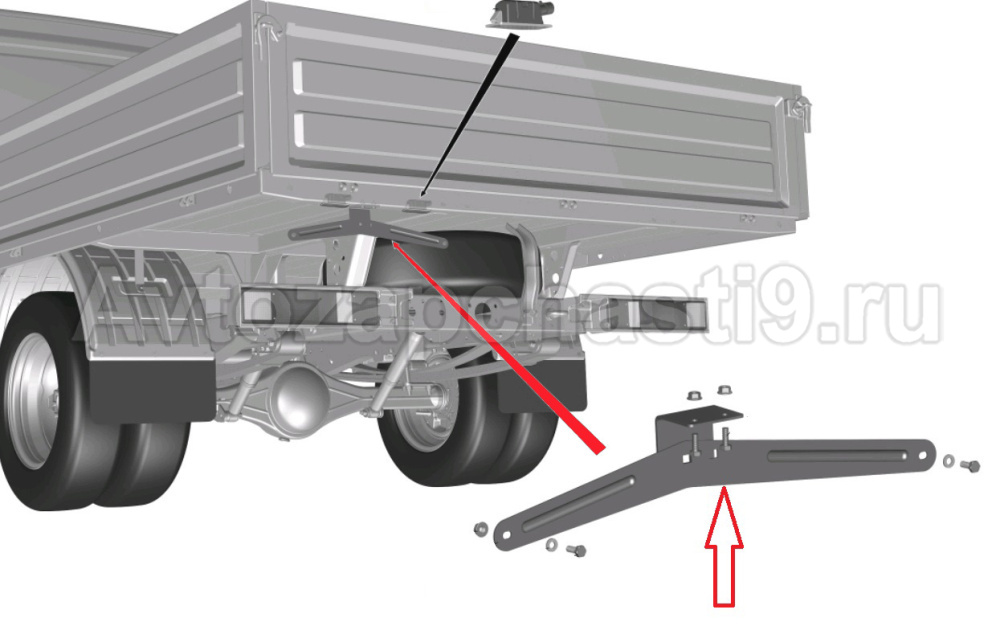 Avtozapchasti9.ru