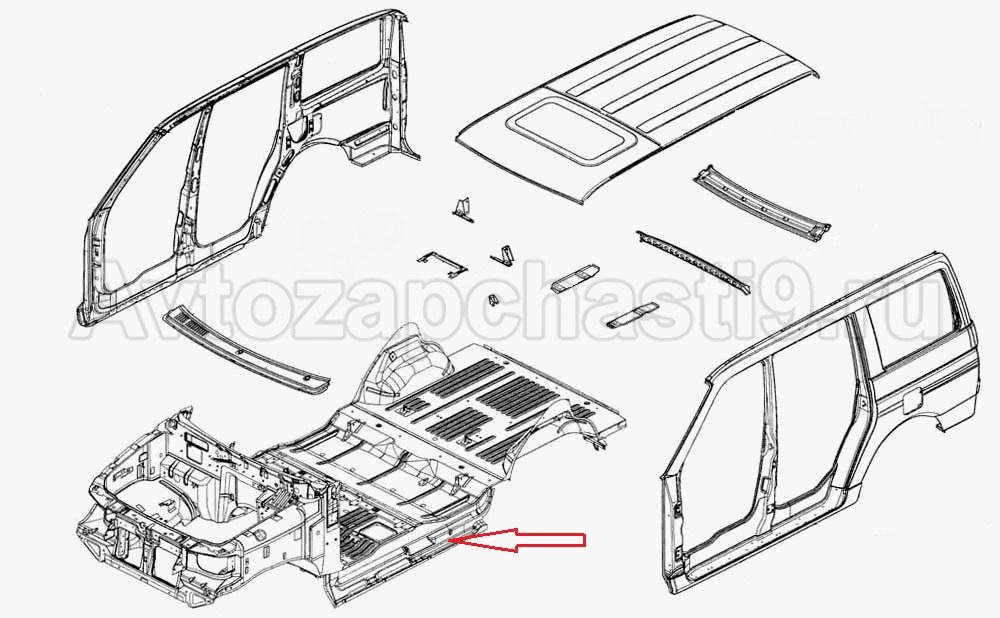 Avtozapchasti9.ru