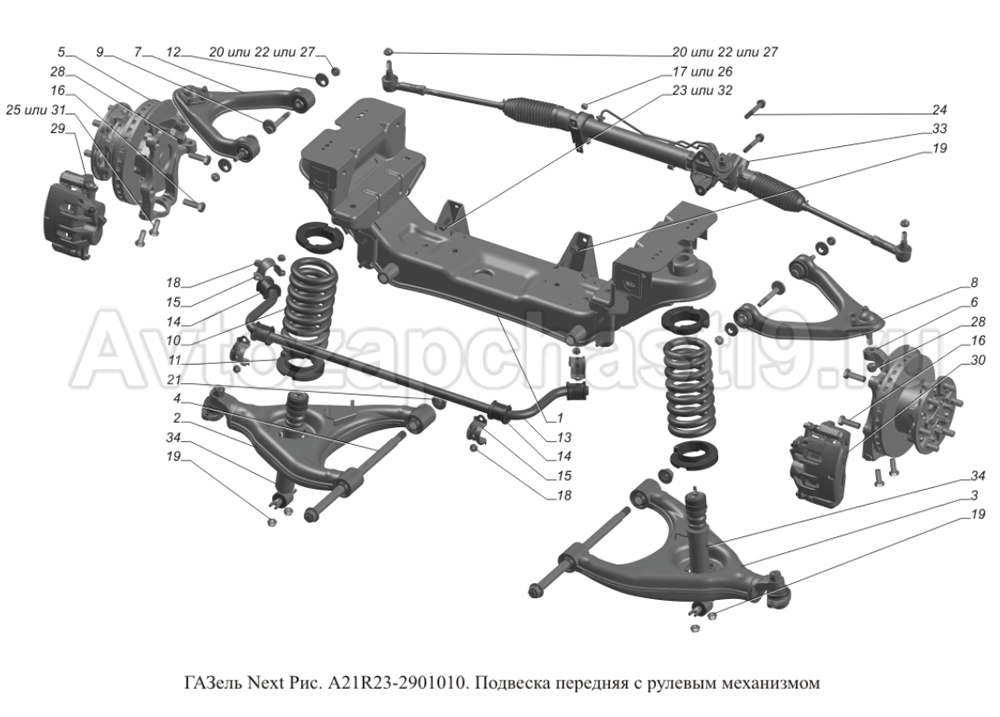 5
9
7
12
20 или 22 или 27
28
16
25 или 31
29
20 или 22 или 27
17 или 26
23 или 32
24
33
19
18
15
14
10
11
21
4
2
34
19
8
6
28
16
30
1
13
14
15
18
34
3
19

Avtozapchasti9.ru

ГАЗель Next Рис. A21R23-2901010. Подвеска передняя с рулевым механизмом