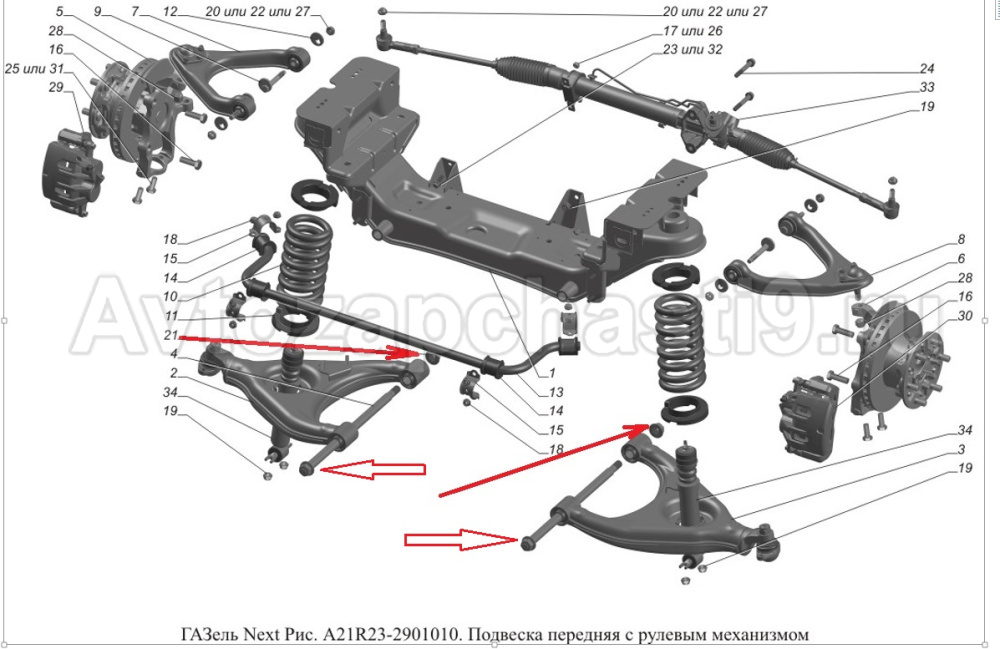 5
9
7
12
20 или 22 или 27
28
16
25 или 31
29
20 или 22 или 27
17 или 26
23 или 32
24
33
19
18
15
14
10
11
21
4
2
34
19
8
6
28
16
30
1
13
14
15
18
34
3
19
Avtozapchasti9.ru

ГАЗель Next Рис. A21R23-2901010. Подвеска передняя с рулевым механизмом