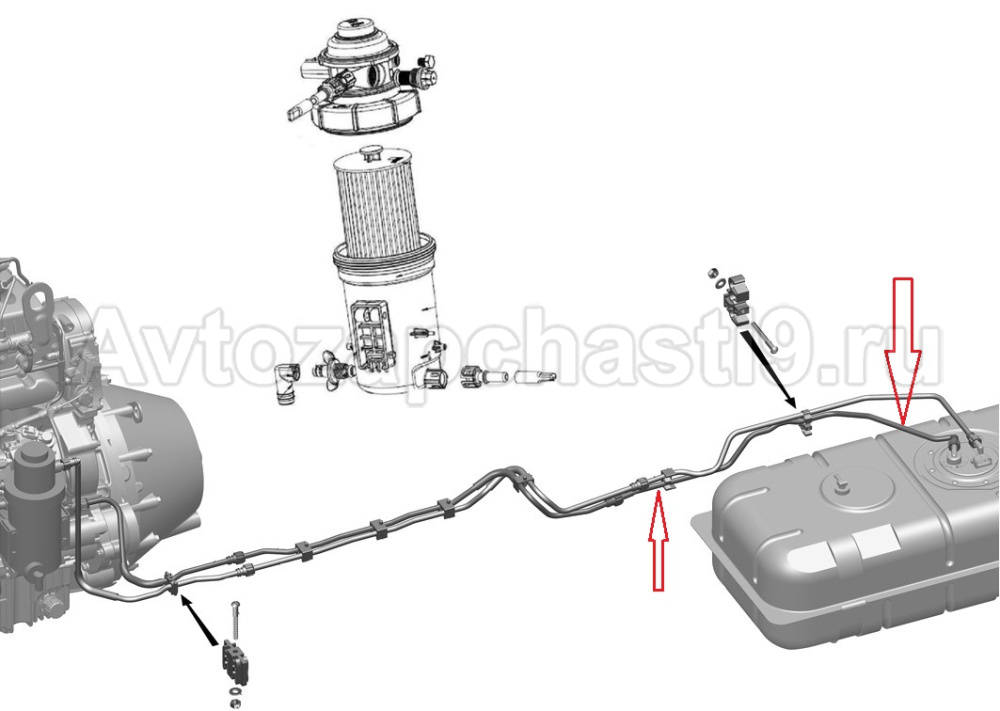 Avtozapchasti9.ru