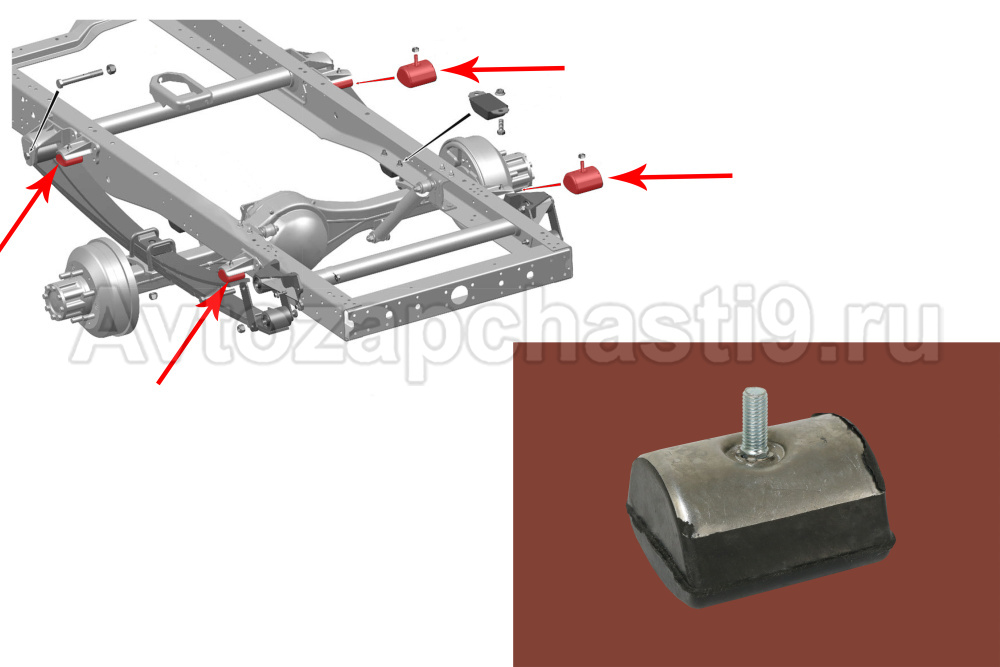 Avtozapchasti9.ru