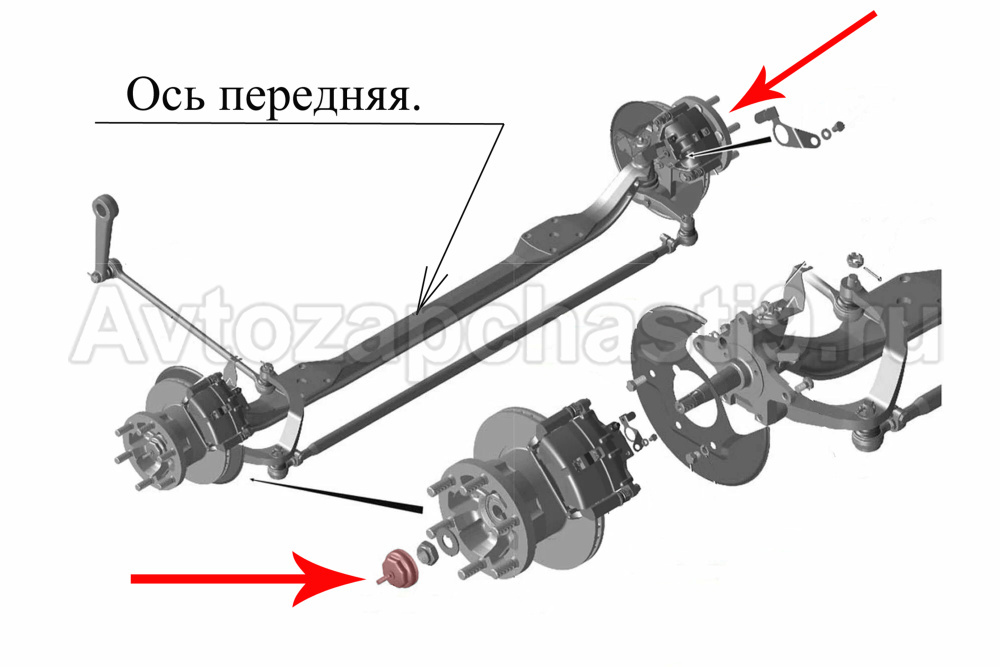 Ось передняя.

Avtozapchasti0.ru