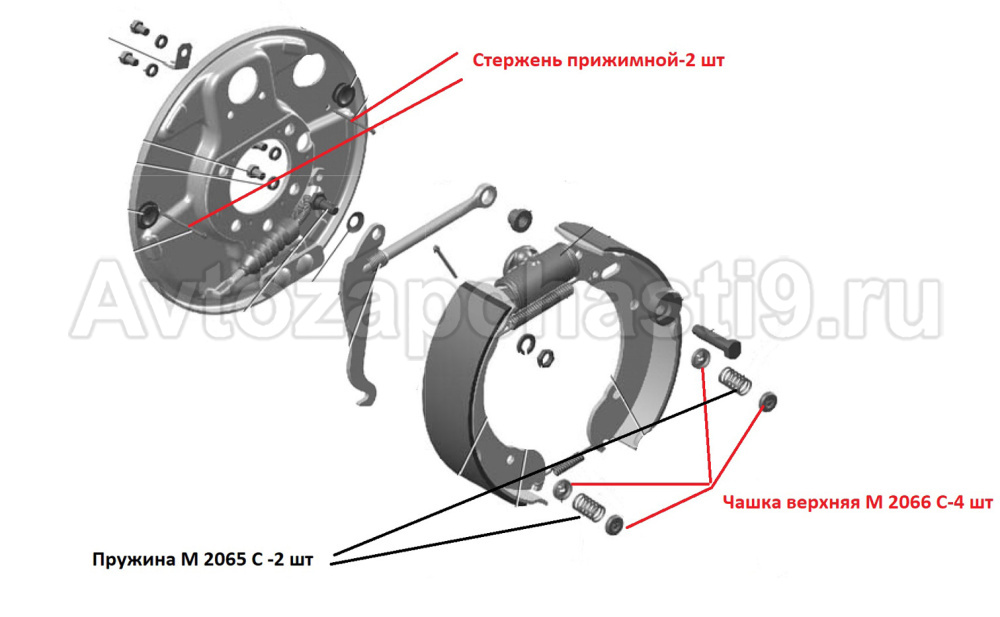 Стержень прижимной-2 шт

Avtozapchasti9.ru

Чашка верхняя М 2066 С-4 шт

Пружина М 2065 С -2 шт