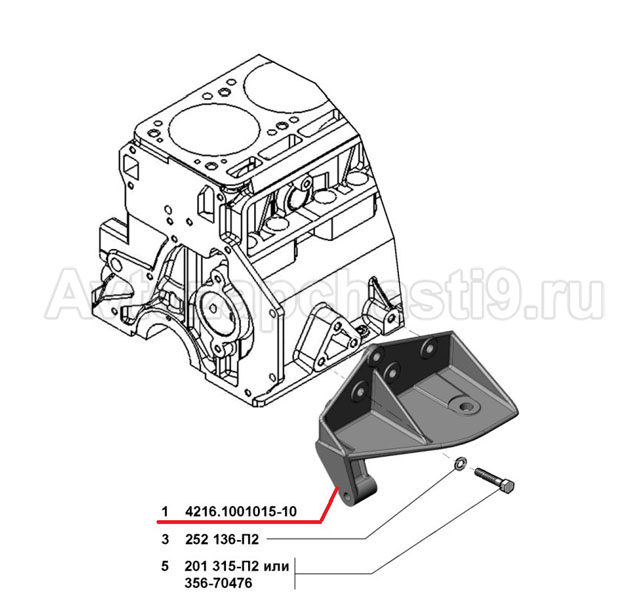 Avtozapchasti9.ru

1 4216.1001015-10

3 252 136-П2

5 201 315-П2 или 356-70476