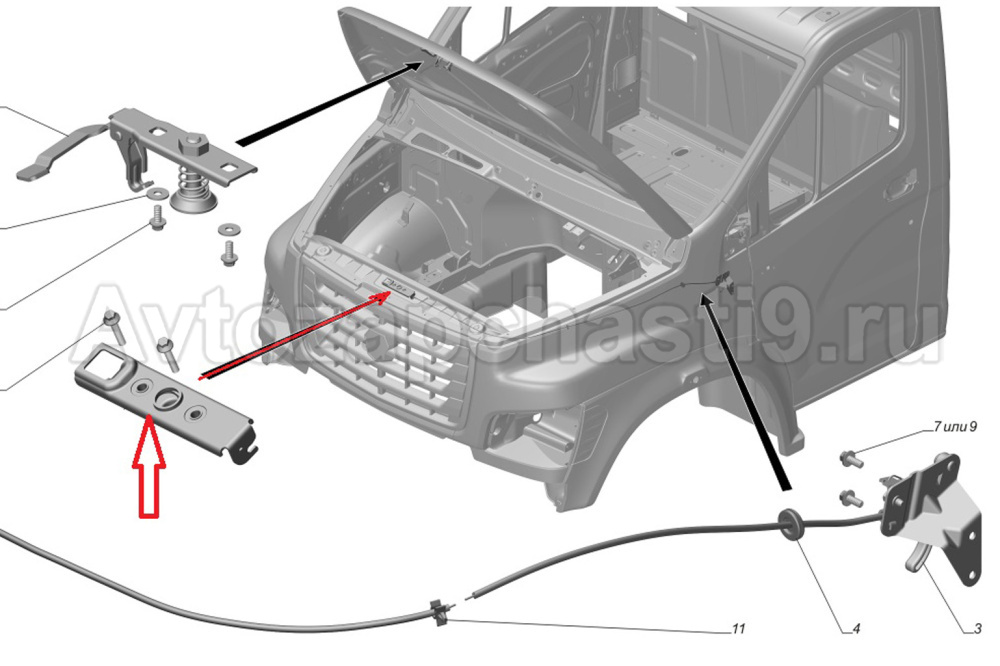 Avtozapchasti9.ru

7 или 9

11

4

3