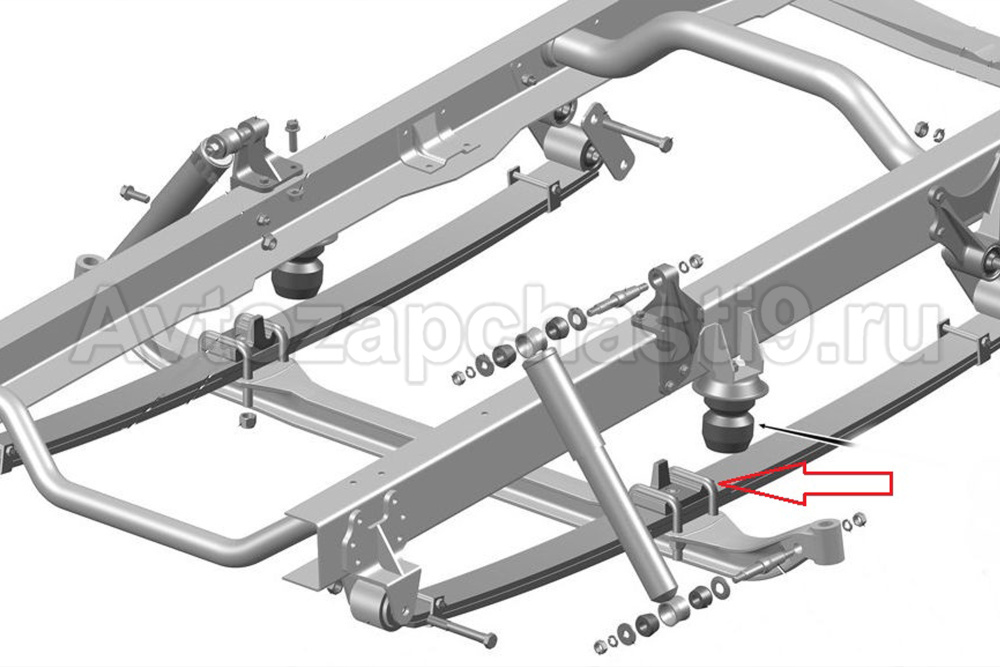 Avtozapchasti9.ru