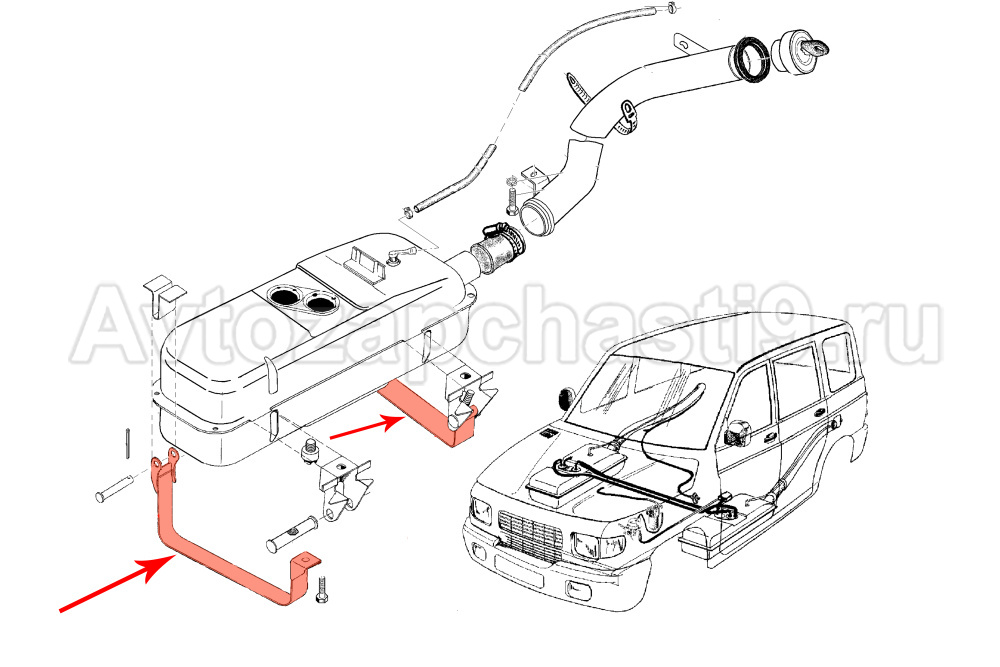 AvtoZapchasti9.ru