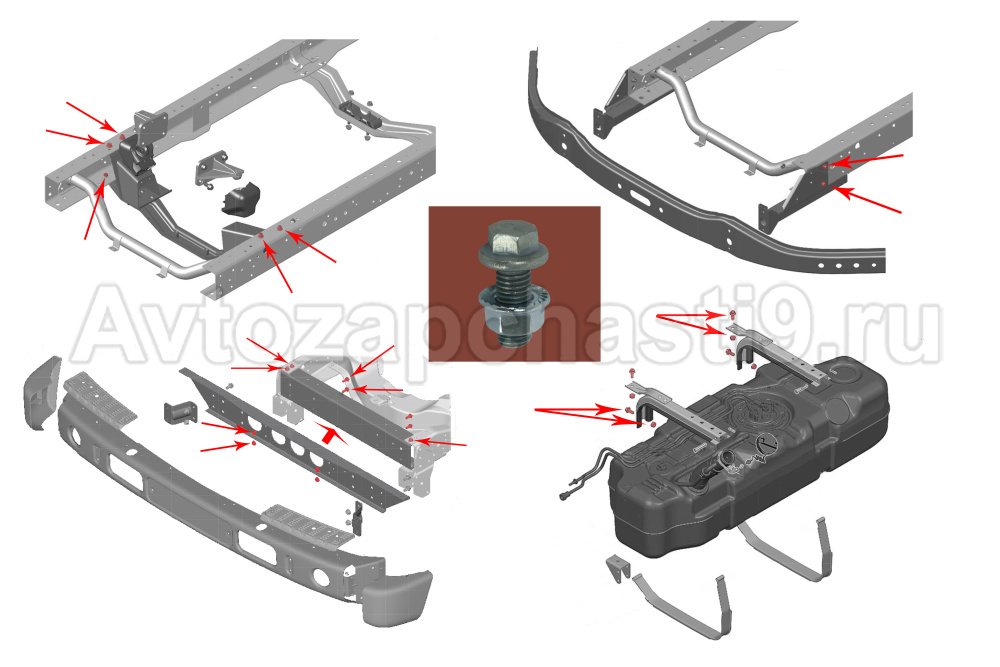 Avtozapchasti9.ru