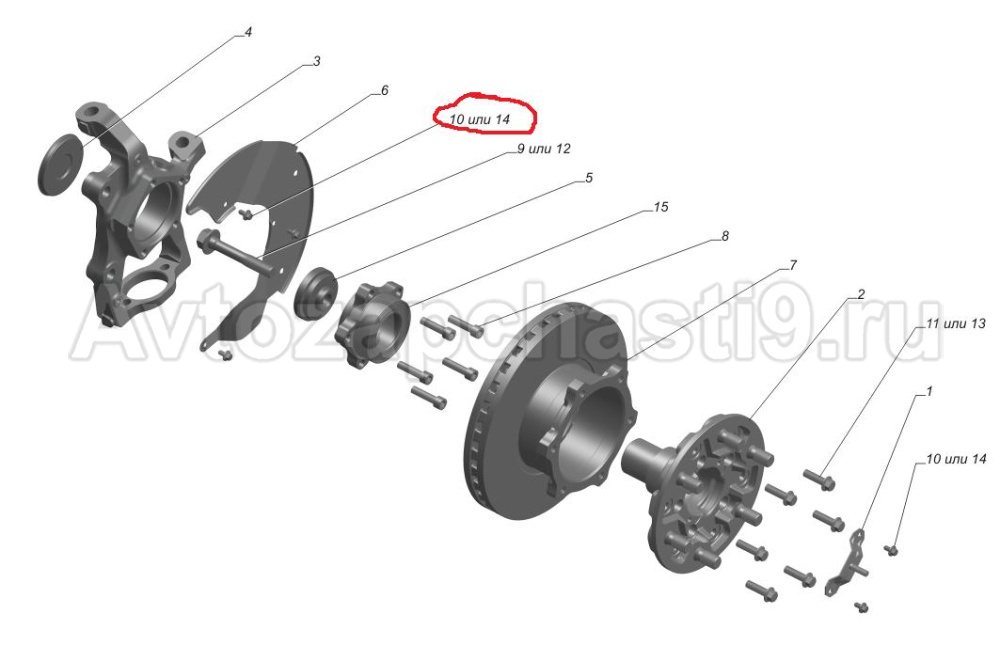 4
3
6
10 или 14
9 или 12
5
15
8
7
2
11 или 13
1
10 или 14
Avtozapchasti9.ru