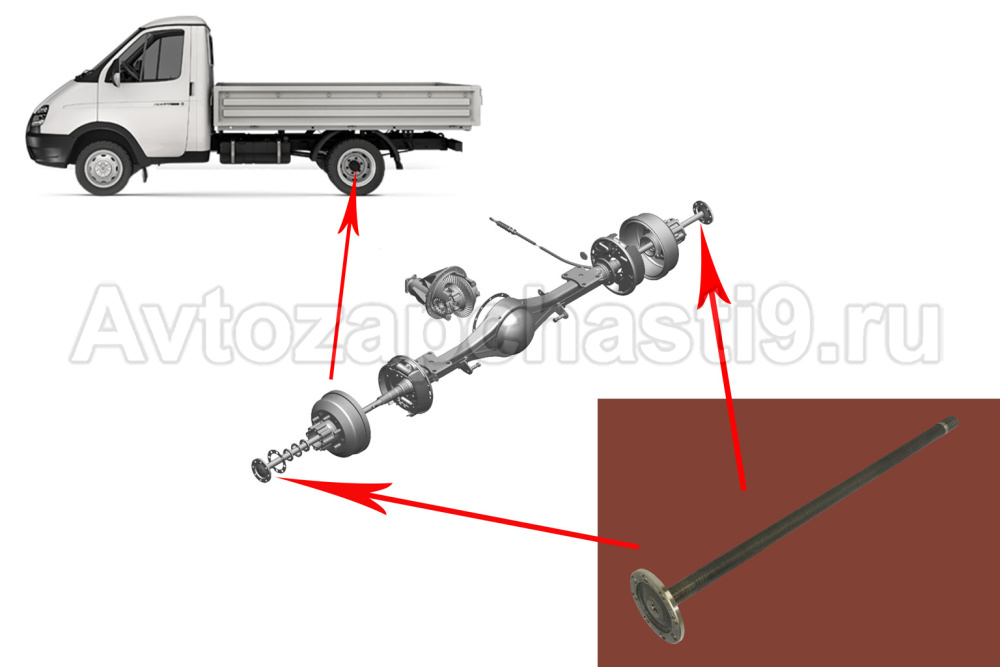 Avtozapchasti9.ru