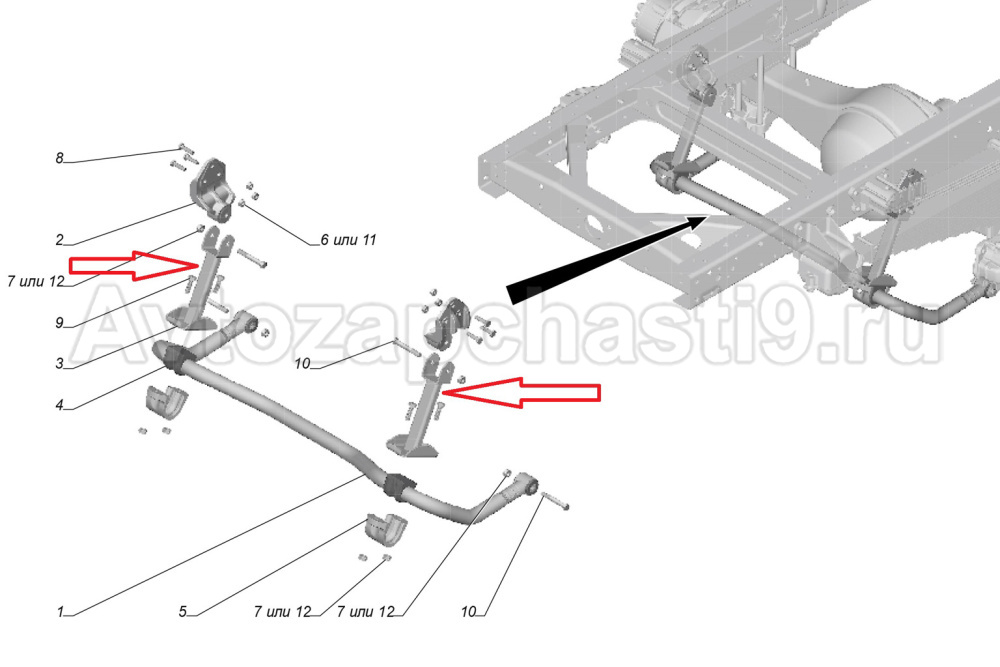 8
2
6 или 11
7 или 12
9
3
4
10
Avtozapchasti9.ru
1
5
7 или 12
7 или 12
10