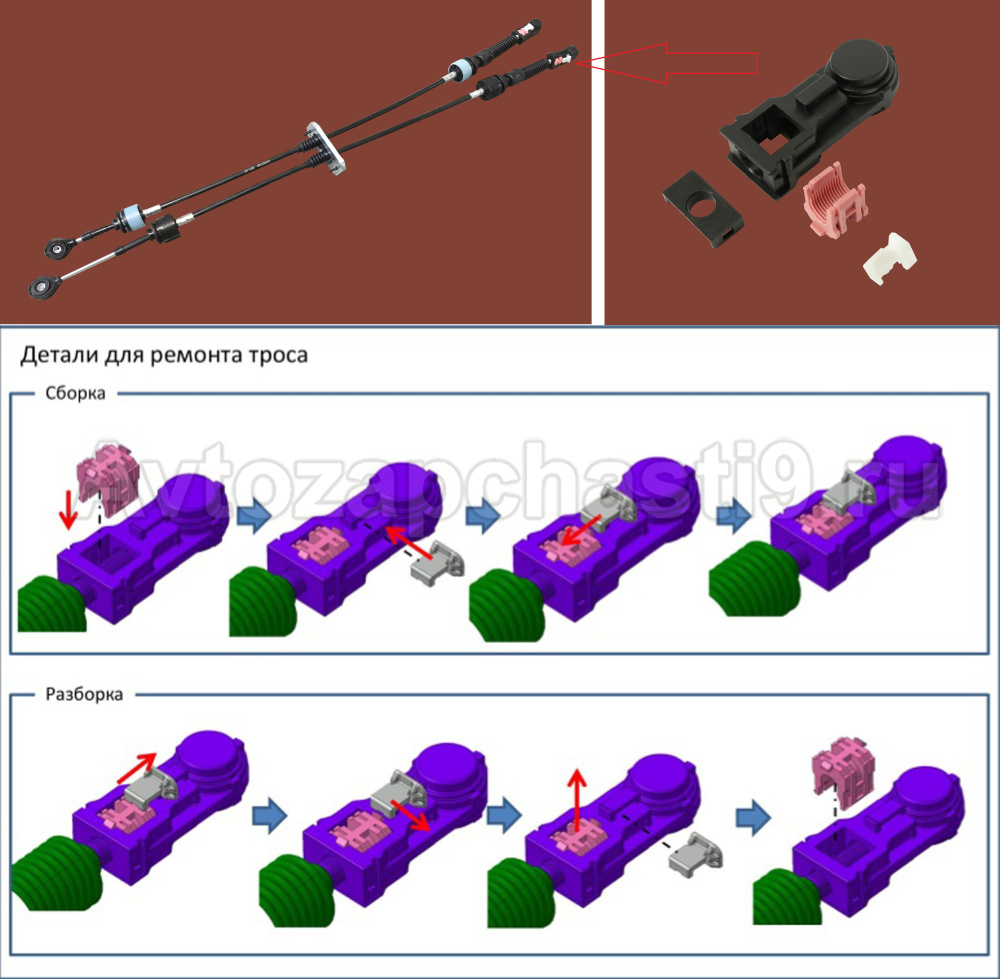 Детали для ремонта троса

Сборка

Avtozapchasti9.ru

Разборка