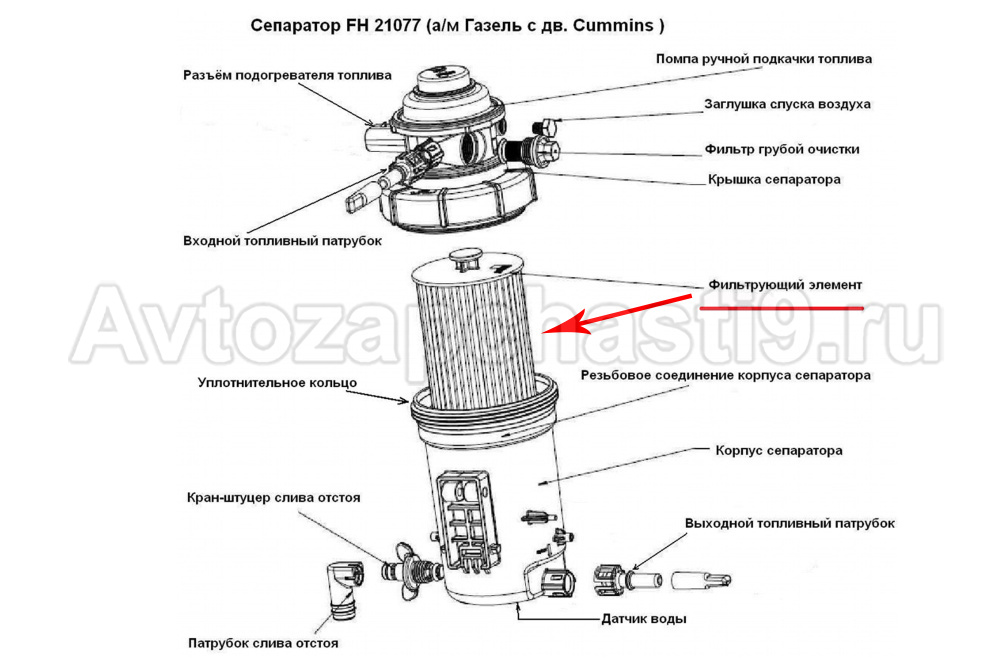 Сепаратор FH 21077 (а/м Газель с дв. Cummins )

Разъём подогревателя топлива

Помпа ручной подкачки топлива

Заглушка спуска воздуха

Фильтр грубой очистки

Крышка сепаратора

Входной топливный патрубок

Фильтрующий элемент

Avtozapchasti9.ru

Уплотнительное кольцо

Резьбовое соединение корпуса сепаратора

Корпус сепаратора

Кран-штуцер слива отстоя

Выходной топливный патрубок

Датчик воды

Патрубок слива отстоя