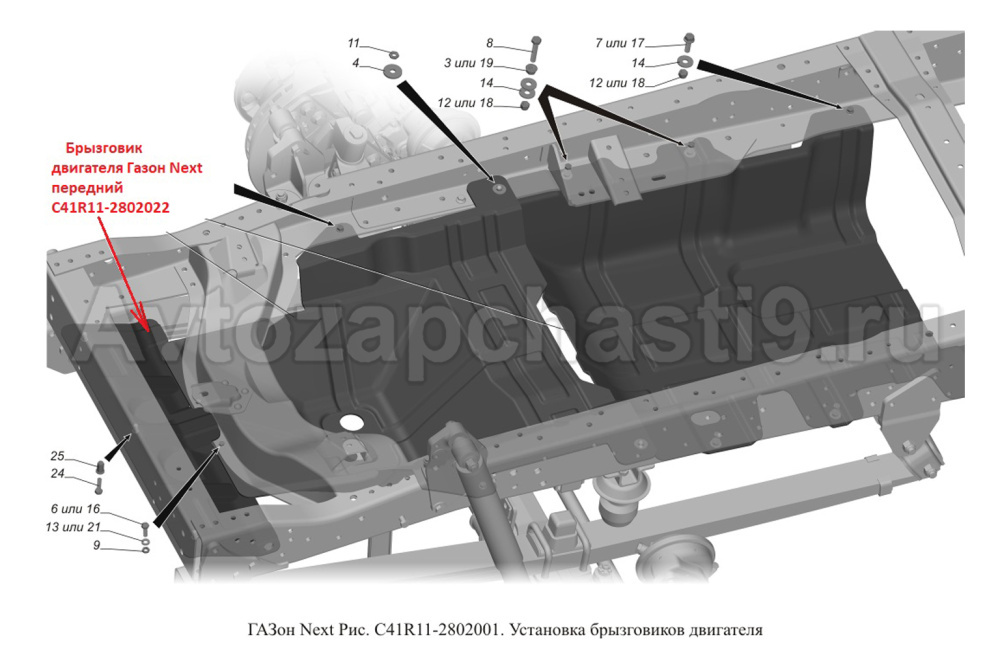 11
4
8
3 или 19
14
12 или 18
7 или 17
14
12 или 18

Брызговик двигателя Газон Next передний C41R11-2802022

Avtozapchasti9.ru

25
24
6 или 16
13 или 21
9

ГАЗон Next Рис. C41R11-2802001. Установка брызговиков двигателя