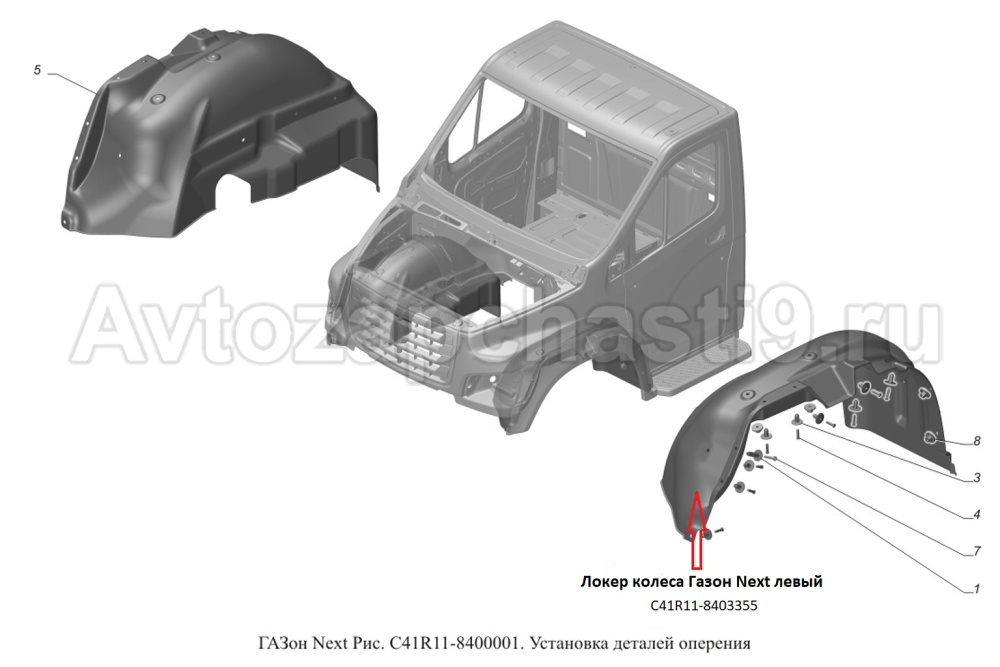 5

Avtozapchasti9.ru

8

3

4

7

1

Локер колеса Газон Next левый

C41R11-8403355

ГАЗон Next Рис. C41R11-8400001. Установка деталей оперения