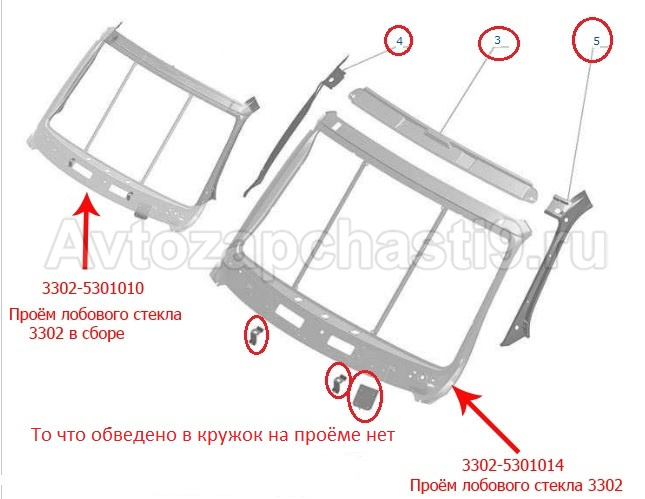 4

3

5

Avtozapchasti9.ru

3302-5301010
Проём лобового стекла 3302 в сборе

То что обведено в кружок на проёме нет

3302-5301014
Проём лобового стекла 3302