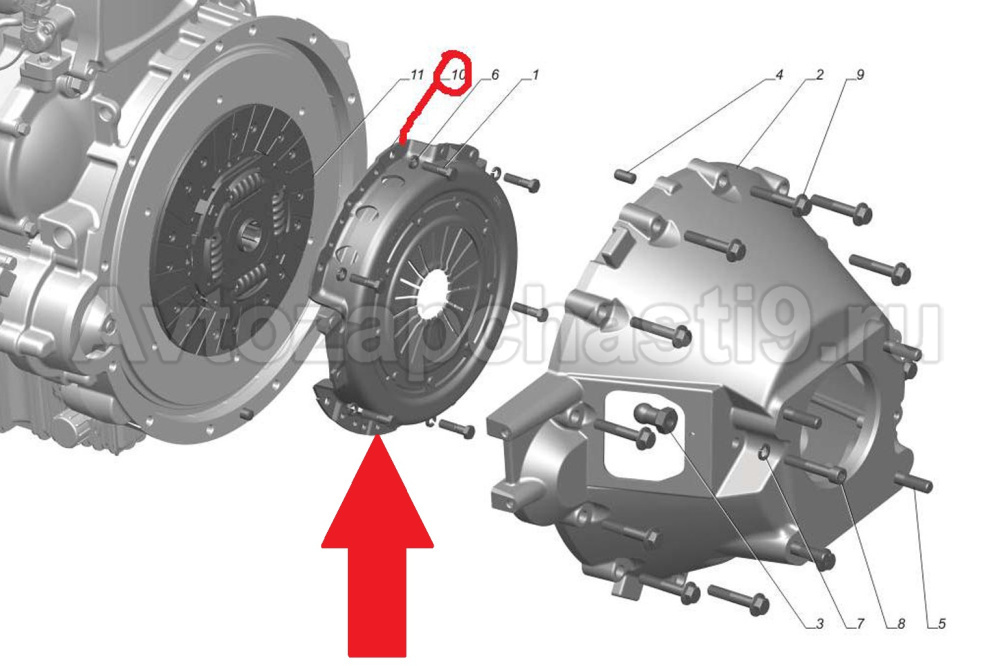 11 10 6 1
4 2 9
Avtozapchasti9.ru
3 7 8 5