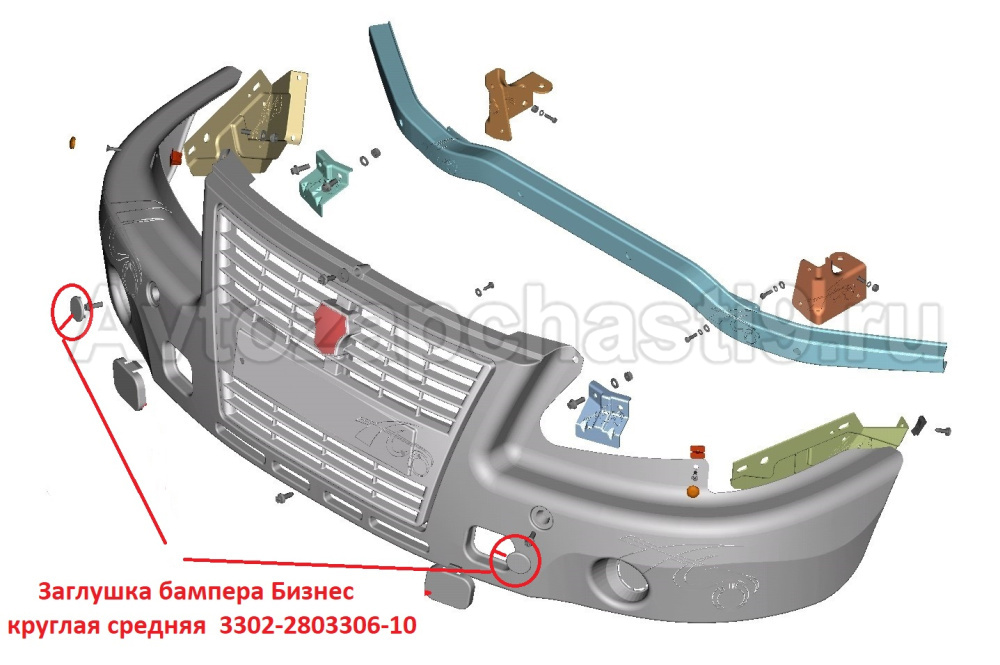 Avtozapchasti9.ru

Заглушка бампера Бизнес круглая средняя 3302-2803306-10